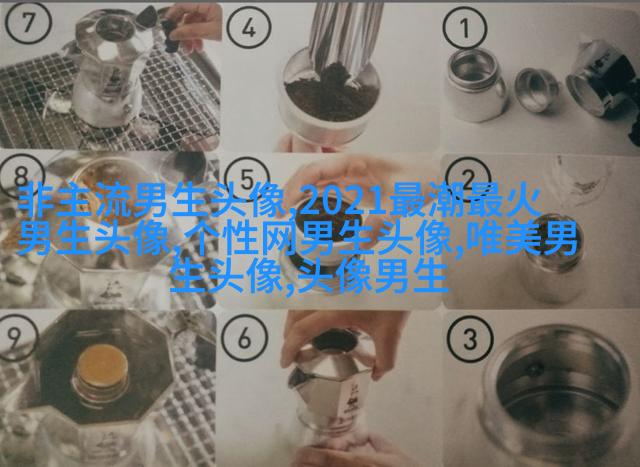 7
4
1
8
5
2
非主流男生头像,2021最潮最火男生头像,个性网男生头像,唯美男生头像,头像男生
9
6
3